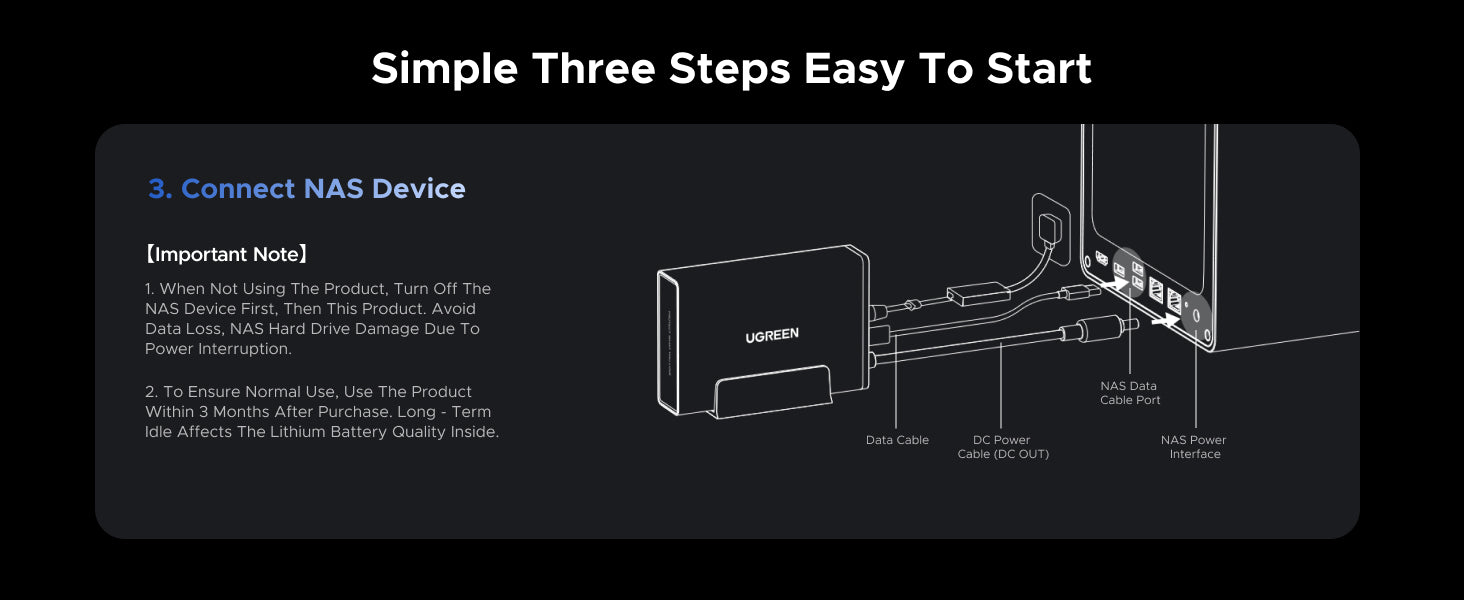 Simple Three Steps Easy To Start

3. Connect NAS Device

【Important Note】

1. When Not Using The Product, Turn Off The NAS Device First, Then This Product. Avoid Data Loss, NAS Hard Drive Damage Due To Power Interruption.

2. To Ensure Normal Use, Use The Product Within 3 Months After Purchase. Long - Term Idle Affects The Lithium Battery Quality Inside.

UGREEN

Data Cable

DC Power Cable (DC OUT)

NAS Data Cable Port

NAS Power Interface